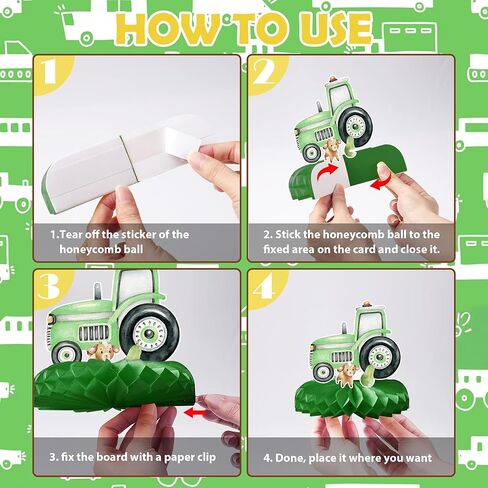 HOW TO USE

1

1.Tear off the sticker of the honeycomb ball

2

2. Stick the honeycomb ball to the fixed area on the card and close it.

3

3. fix the board with a paper clip

4

4. Done, place it where you want