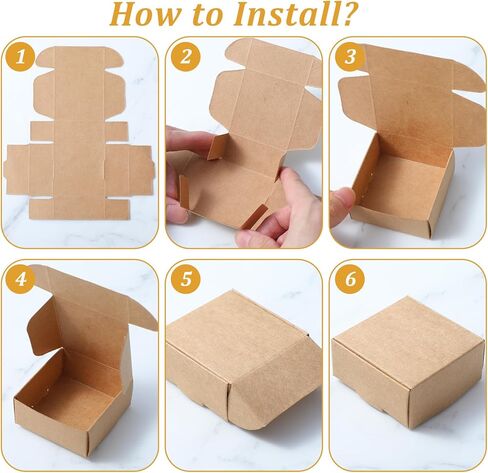 How to Install?

1

2

3

4

5

6