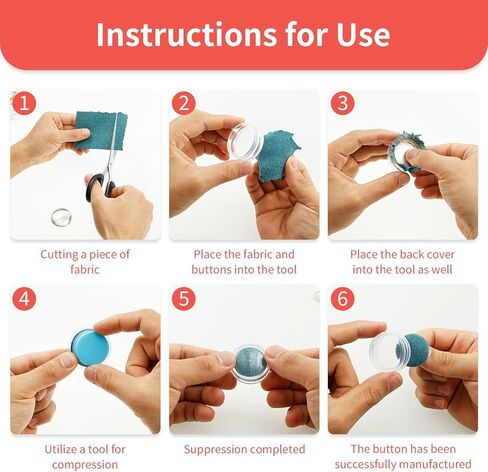 Instructions for Use

1

Cutting a piece of fabric

2

Place the fabric and buttons into the tool

3

Place the back cover into the tool as well

4

Utilize a tool for compression

5

Suppression completed

6

The button has been successfully manufactured