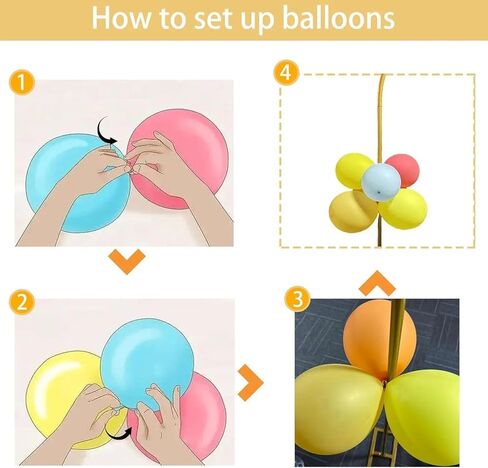 How to set up balloons

1

4

2

3