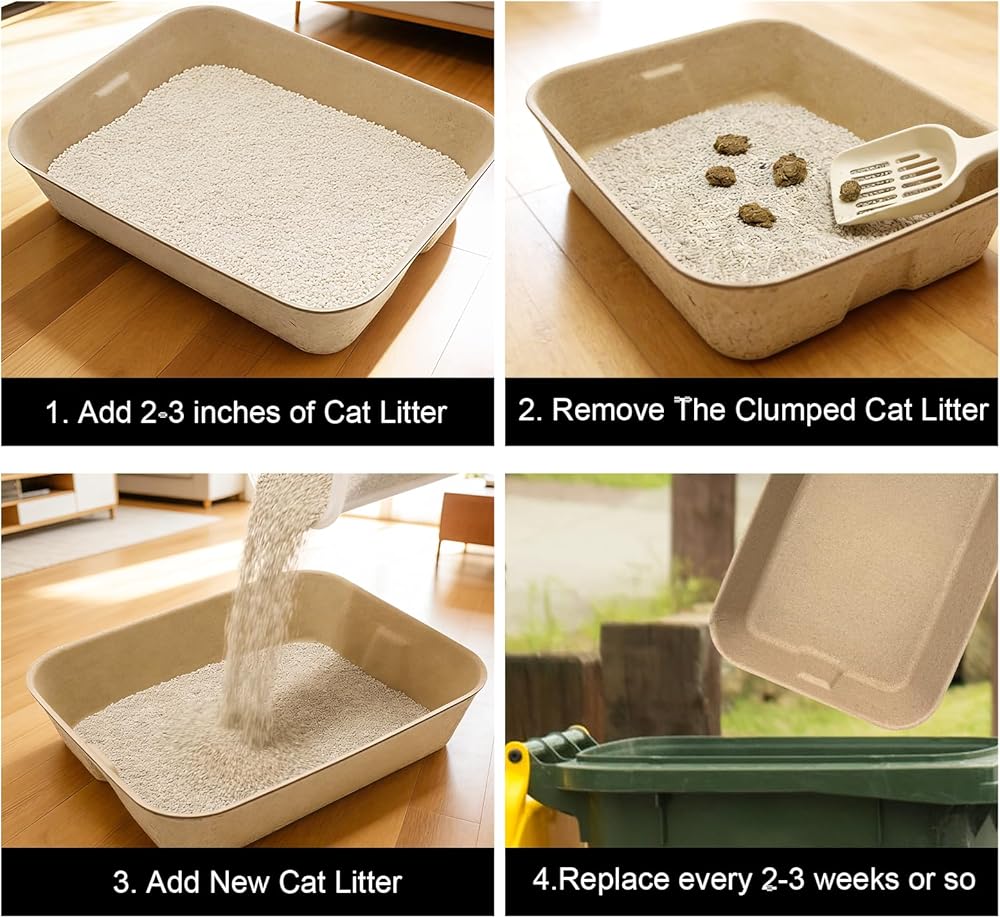 1. Add 2-3 inches of Cat Litter

2. Remove The Clumped Cat Litter

3. Add New Cat Litter

4.Replace every 2-3 weeks or so