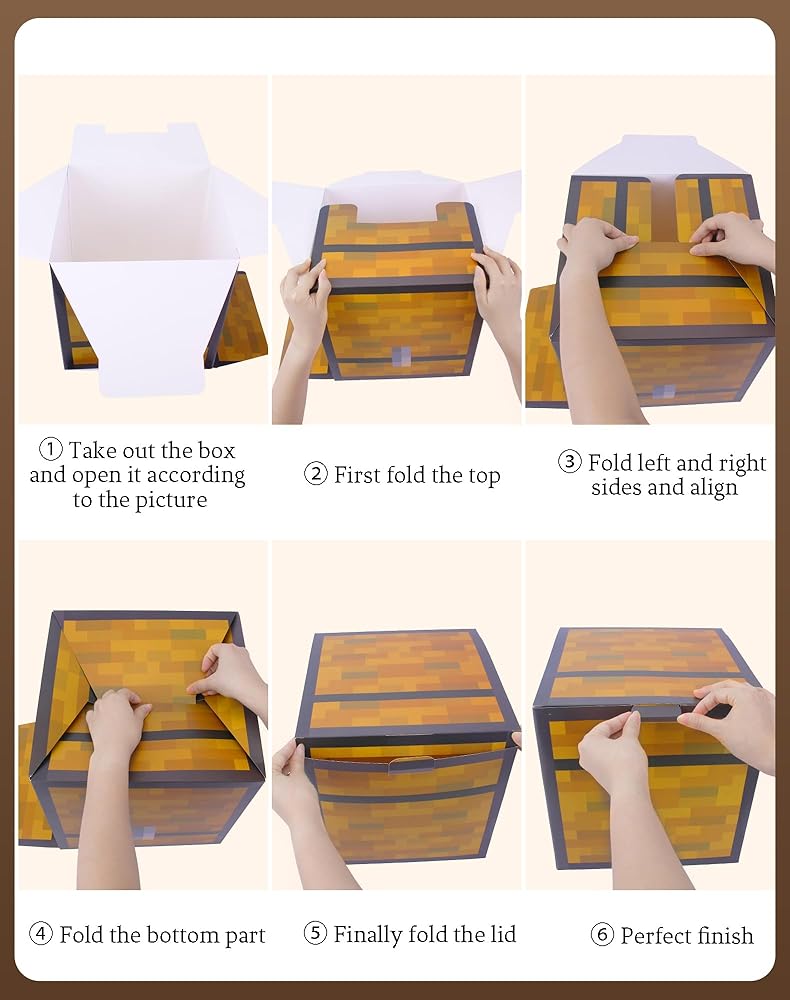 ① Take out the box and open it according to the picture

② First fold the top

③ Fold left and right sides and align

④ Fold the bottom part

⑤ Finally fold the lid

⑥ Perfect finish