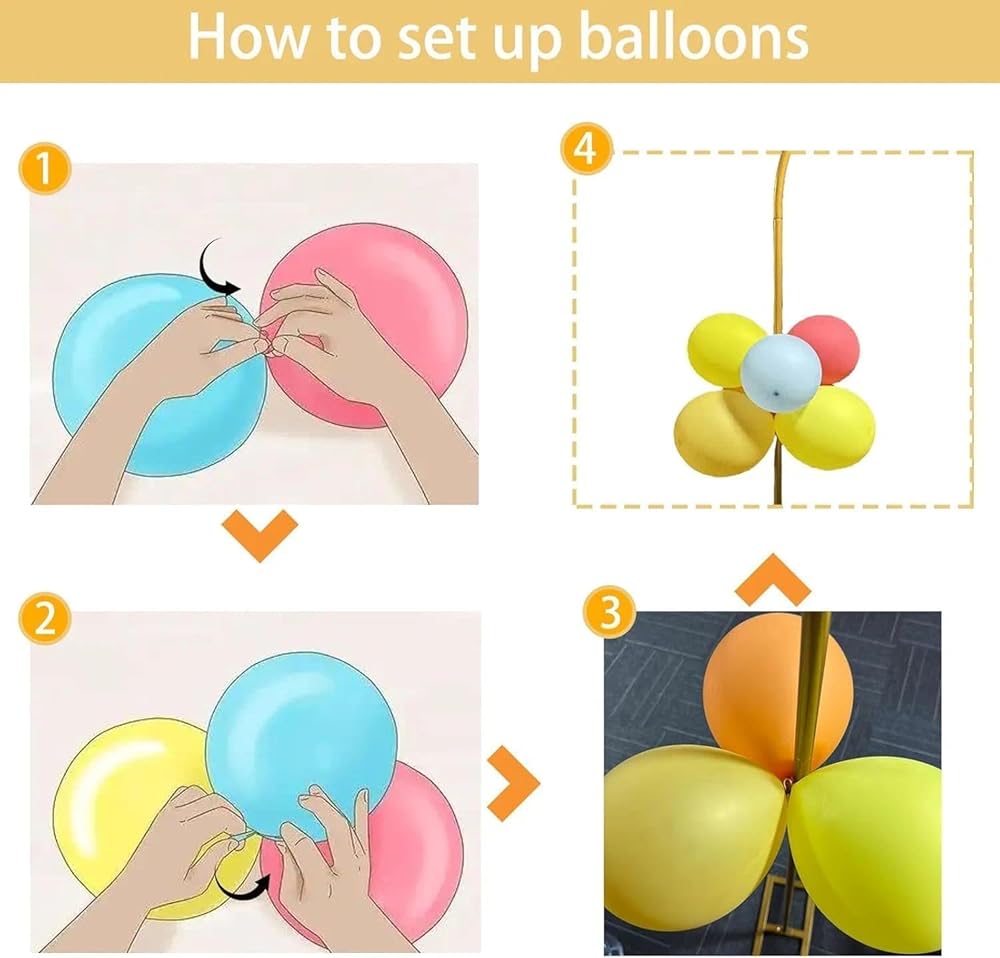 How to set up balloons

1

4

2

3