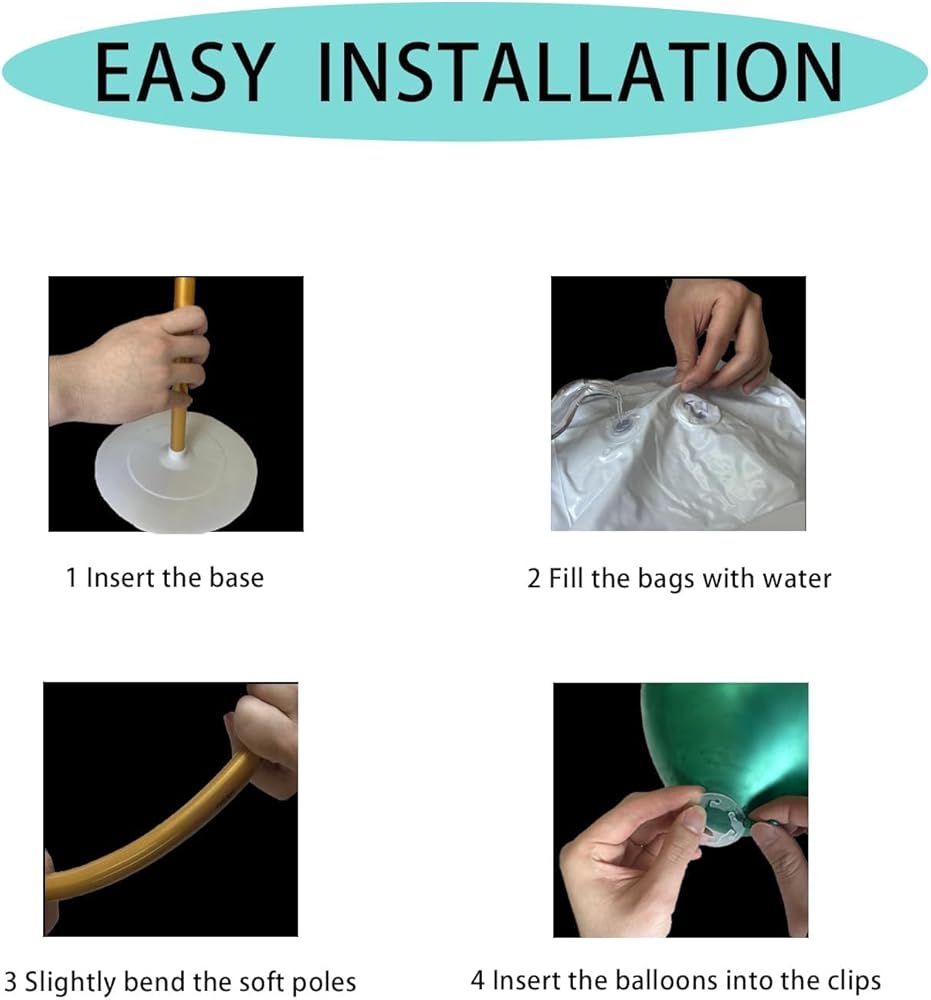 EASY INSTALLATION

1 Insert the base

2 Fill the bags with water

3 Slightly bend the soft poles

4 Insert the balloons into the clips