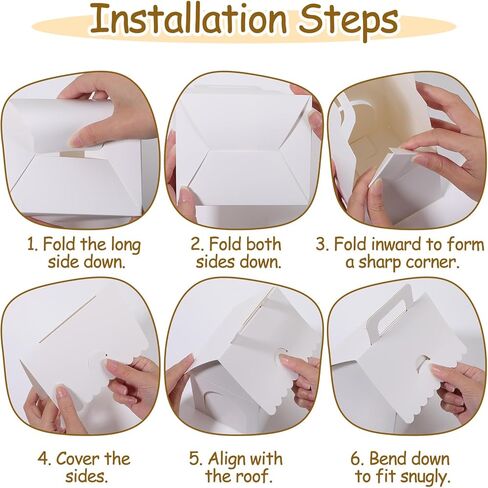 Installation Steps

1. Fold the long side down.

2. Fold both sides down.

3. Fold inward to form a sharp corner.

4. Cover the sides.

5. Align with the roof.

6. Bend down to fit snugly.