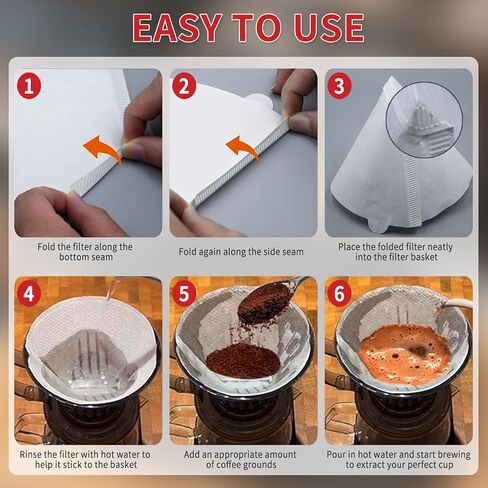 EASY TO USE

1

Fold the filter along the bottom seam

2

Fold again along the side seam

3

Place the folded filter neatly into the filter basket

4

Rinse the filter with hot water to help it stick to the basket

5

Add an appropriate amount of coffee grounds

6

Pour in hot water and start brewing to extract your perfect cup