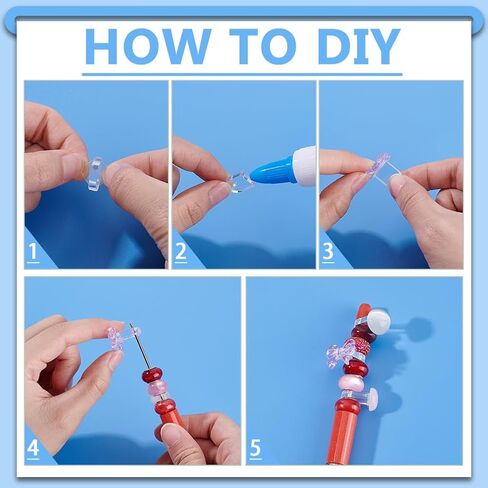 HOW TO DIY

1

2

3

4

5