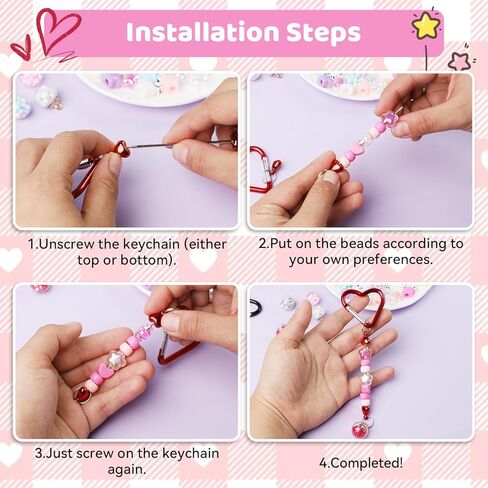 Installation Steps

1.Unscrew the keychain (either top or bottom).

2.Put on the beads according to your own preferences.

3.Just screw on the keychain again.

4.Completed!