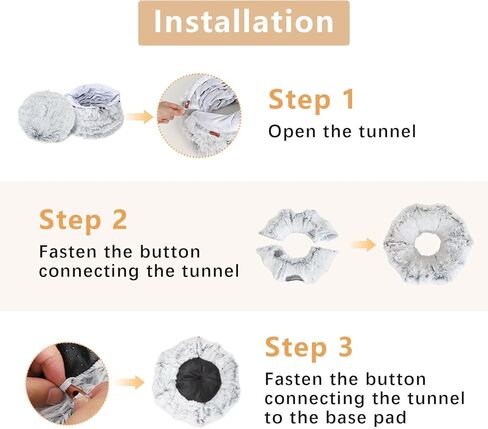 Installation

Step 1

Open the tunnel

Step 2

Fasten the button connecting the tunnel

Step 3

Fasten the button connecting the tunnel to the base pad