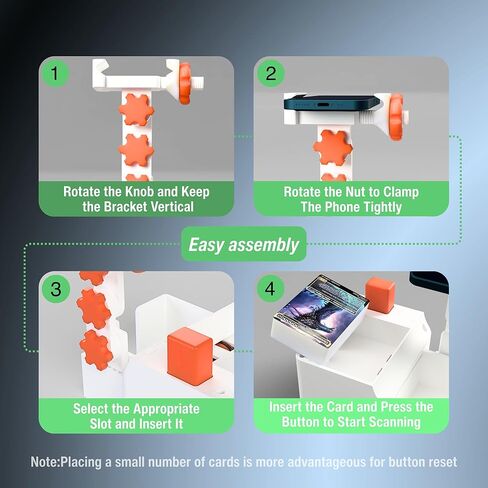 1

Rotate the Knob and Keep the Bracket Vertical

2

Rotate the Nut to Clamp The Phone Tightly

Easy assembly

3

Select the Appropriate Slot and Insert It

4

Insert the Card and Press the Button to Start Scanning

Note:Placing a small number of cards is more advantageous for button reset