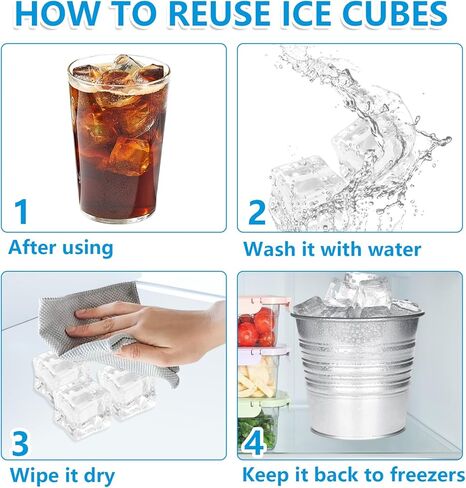 HOW TO REUSE ICE CUBES

1

After using

2

Wash it with water

3

Wipe it dry

4

Keep it back to freezers