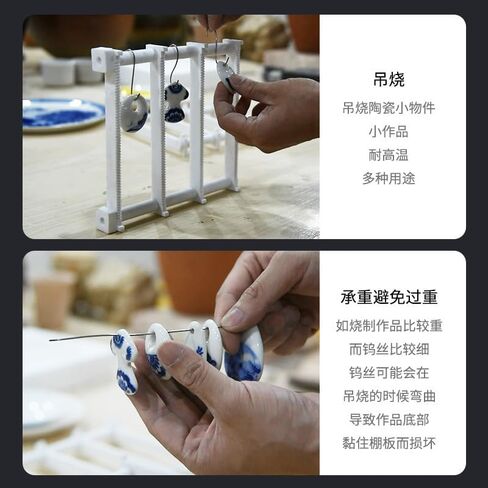 吊烧

吊烧陶瓷小物件
小作品
耐高温
多种用途

承重避免过重

如烧制作品比较重
而钨丝比较细
钨丝可能会在
吊烧的时候弯曲
导致作品底部
黏住棚板而损坏