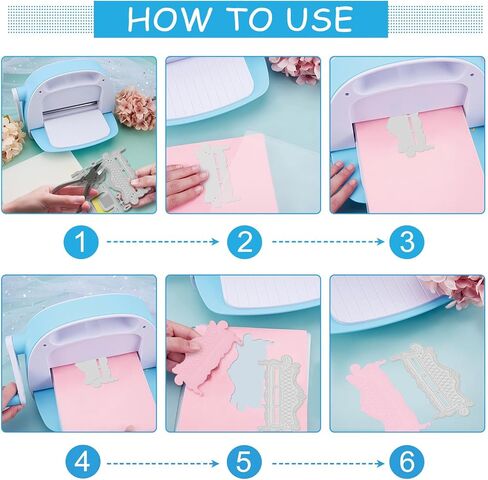 HOW TO USE

1

2

3

4

5

6