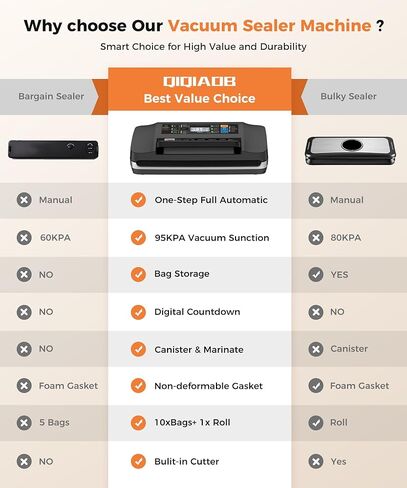 Why choose Our Vacuum Sealer Machine ?
Smart Choice for High Value and Durability

| Bargain Sealer | QIQIAOB Best Value Choice | Bulky Sealer |
|---|---|---|
| Manual | One-Step Full Automatic | Manual |
| 60KPA | 95KPA Vacuum Sunction | 80KPA |
| NO | Bag Storage | YES |
| NO | Digital Countdown | NO |
| NO | Canister & Marinate | Canister |
| Foam Gasket | Non-deformable Gasket | Foam Gasket |
| 5 Bags | 10xBags+ 1x Roll | Roll |
| NO | Bulit-in Cutter | Yes |