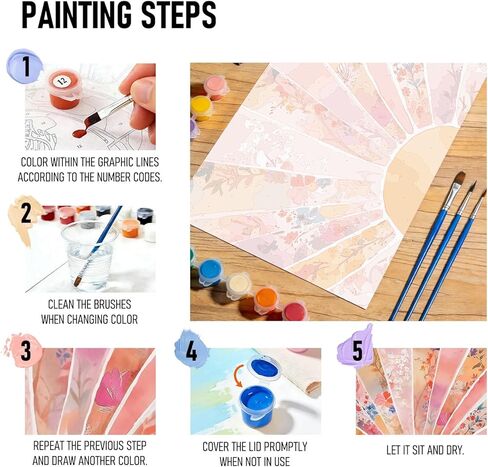 PAINTING STEPS

1

12

COLOR WITHIN THE GRAPHIC LINES ACCORDING TO THE NUMBER CODES.

2

CLEAN THE BRUSHES WHEN CHANGING COLOR

3

REPEAT THE PREVIOUS STEP AND DRAW ANOTHER COLOR.

4

COVER THE LID PROMPTLY WHEN NOT IN USE

5

LET IT SIT AND DRY.