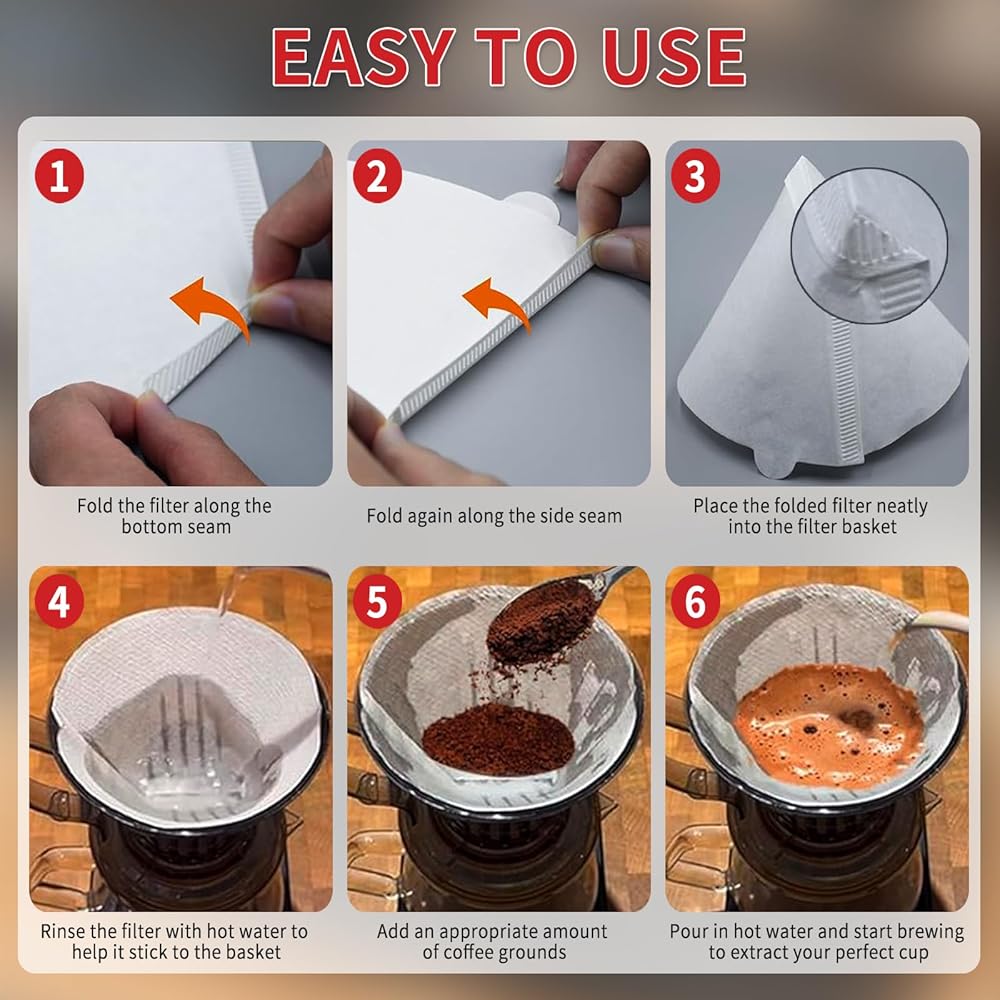 EASY TO USE

1

Fold the filter along the bottom seam

2

Fold again along the side seam

3

Place the folded filter neatly into the filter basket

4

Rinse the filter with hot water to help it stick to the basket

5

Add an appropriate amount of coffee grounds

6

Pour in hot water and start brewing to extract your perfect cup