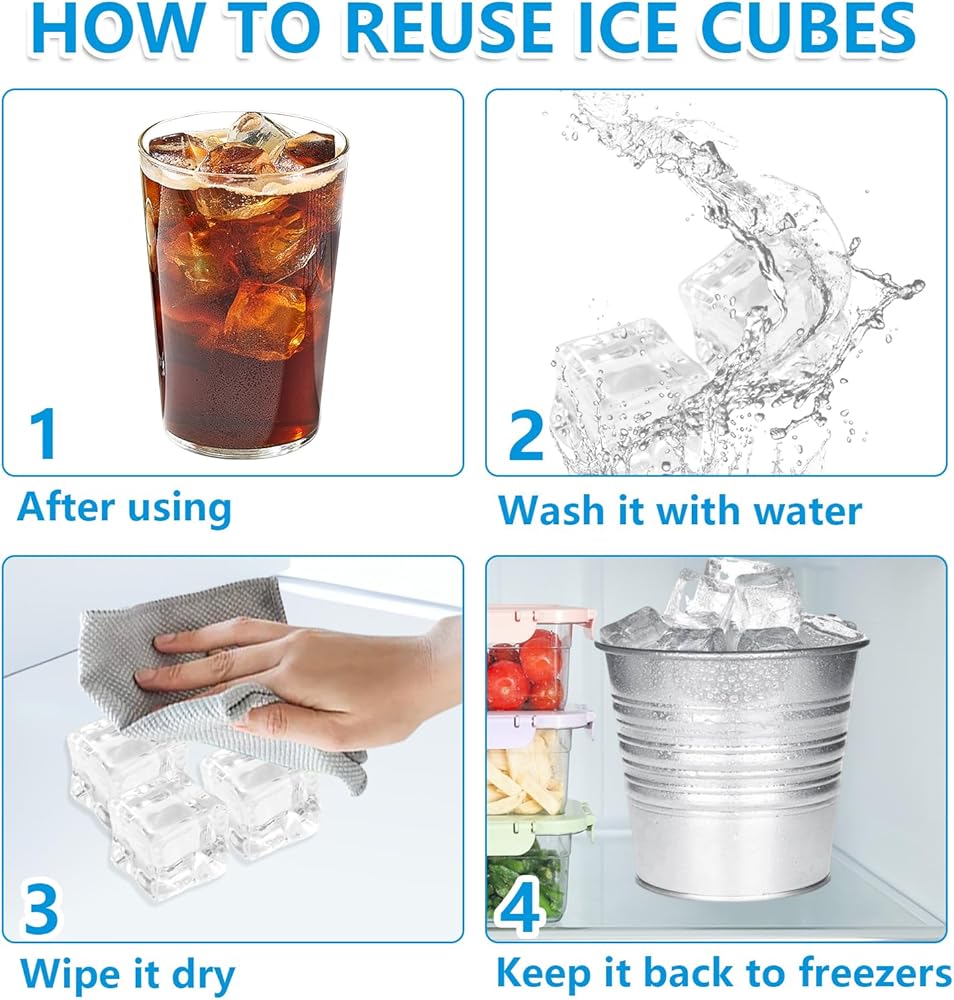 HOW TO REUSE ICE CUBES

1

After using

2

Wash it with water

3

Wipe it dry

4

Keep it back to freezers