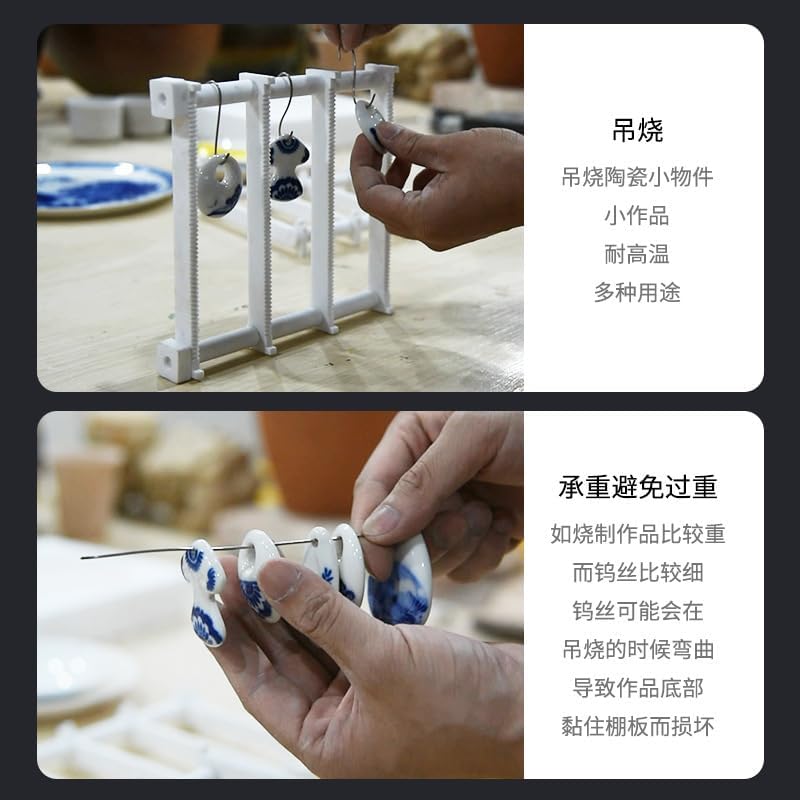 吊烧

吊烧陶瓷小物件
小作品
耐高温
多种用途

承重避免过重

如烧制作品比较重
而钨丝比较细
钨丝可能会在
吊烧的时候弯曲
导致作品底部
黏住棚板而损坏