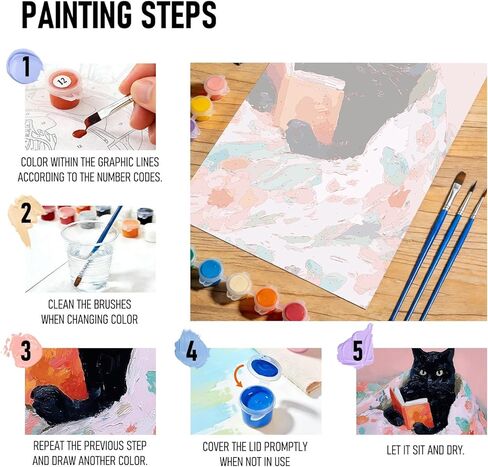 PAINTING STEPS

1

12

COLOR WITHIN THE GRAPHIC LINES ACCORDING TO THE NUMBER CODES.

2

CLEAN THE BRUSHES WHEN CHANGING COLOR

3

REPEAT THE PREVIOUS STEP AND DRAW ANOTHER COLOR.

4

COVER THE LID PROMPTLY WHEN NOT IN USE

5

LET IT SIT AND DRY.