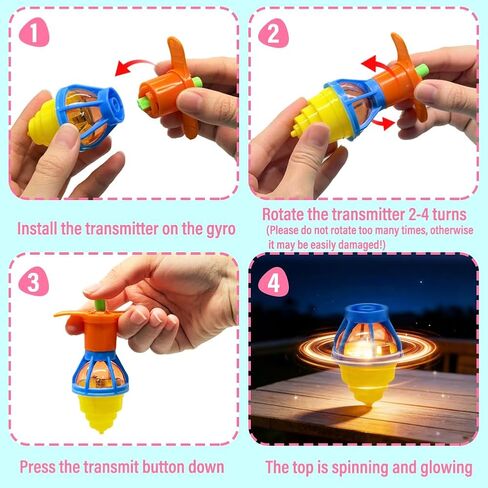 1

Install the transmitter on the gyro

2

Rotate the transmitter 2-4 turns
(Please do not rotate too many times, otherwise it may be easily damaged!)

3

Press the transmit button down

4

The top is spinning and glowing