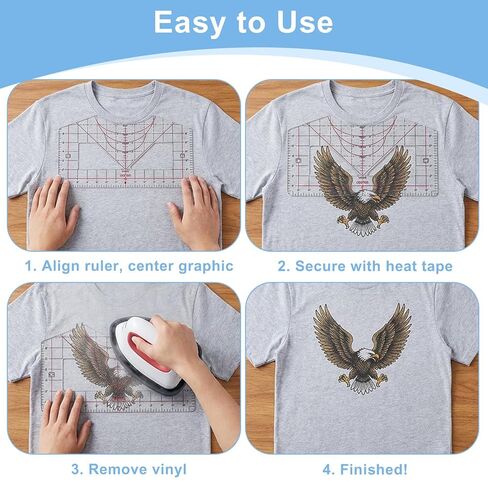 Easy to Use

1. Align ruler, center graphic

2. Secure with heat tape

3. Remove vinyl

4. Finished!