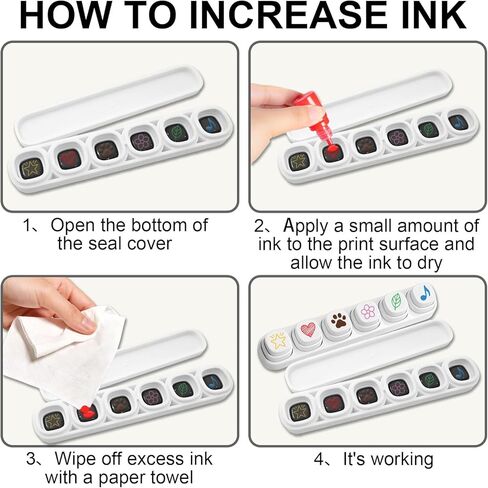 HOW TO INCREASE INK

1、Open the bottom of the seal cover

2、Apply a small amount of ink to the print surface and allow the ink to dry

3、Wipe off excess ink with a paper towel

4、It's working