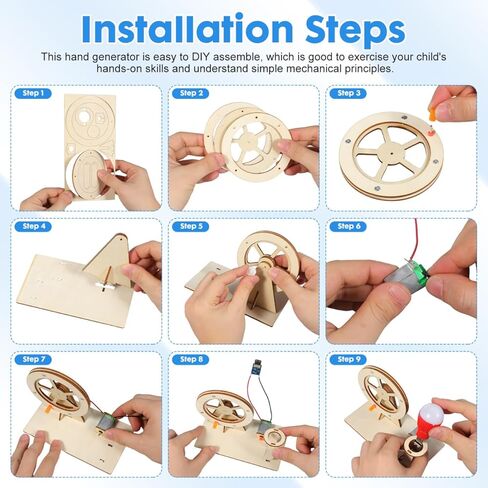 Installation Steps

This hand generator is easy to DIY assemble, which is good to exercise your child's hands-on skills and understand simple mechanical principles.

Step 1

Step 2

Step 3

Step 4

Step 5

Step 6

Step 7

Step 8

Step 9