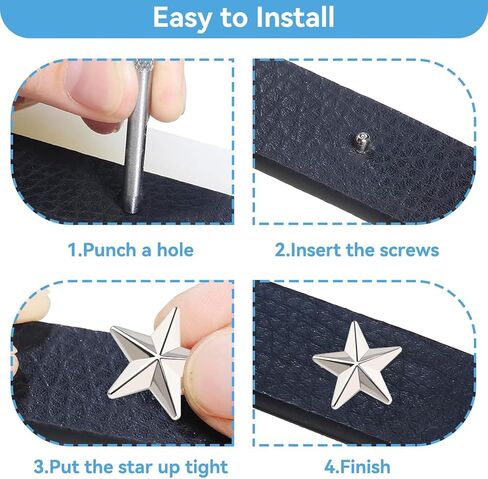 Easy to Install

1.Punch a hole

2.Insert the screws

3.Put the star up tight

4.Finish