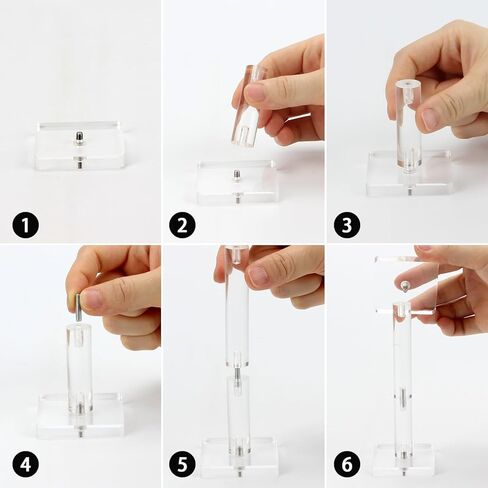 1
2
3
4
5
6