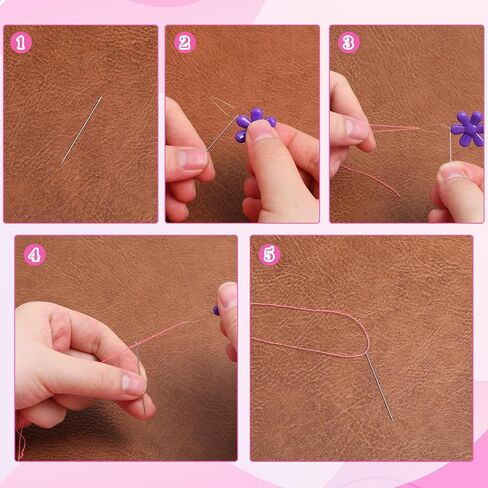 1

2

3

4

5