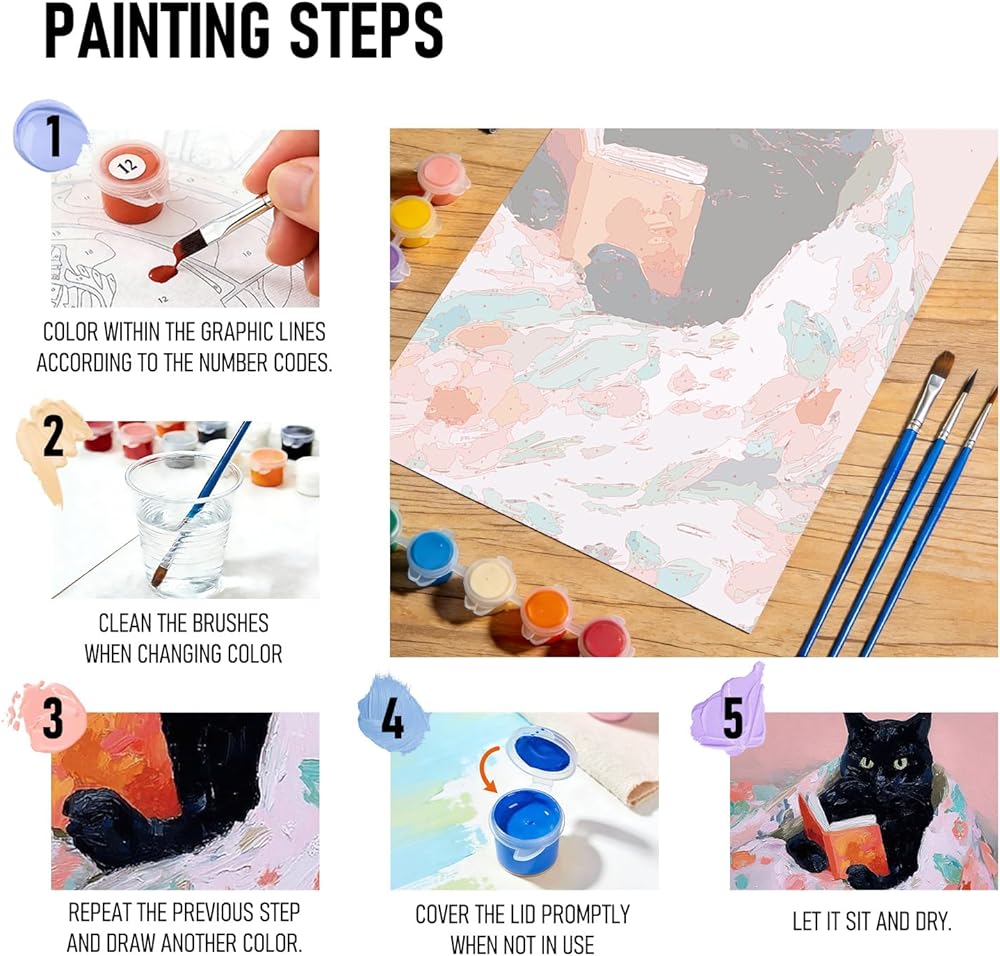 PAINTING STEPS

1

12

COLOR WITHIN THE GRAPHIC LINES ACCORDING TO THE NUMBER CODES.

2

CLEAN THE BRUSHES WHEN CHANGING COLOR

3

REPEAT THE PREVIOUS STEP AND DRAW ANOTHER COLOR.

4

COVER THE LID PROMPTLY WHEN NOT IN USE

5

LET IT SIT AND DRY.