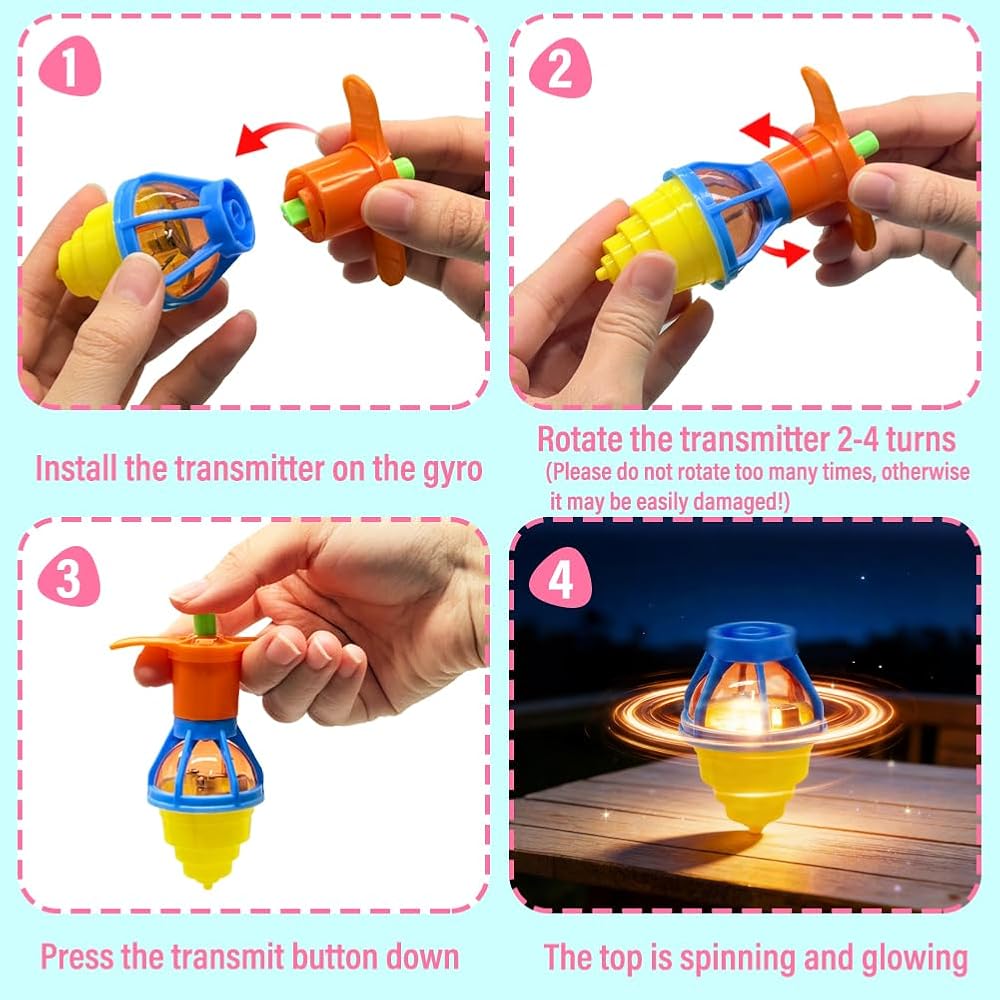 1

Install the transmitter on the gyro

2

Rotate the transmitter 2-4 turns
(Please do not rotate too many times, otherwise it may be easily damaged!)

3

Press the transmit button down

4

The top is spinning and glowing