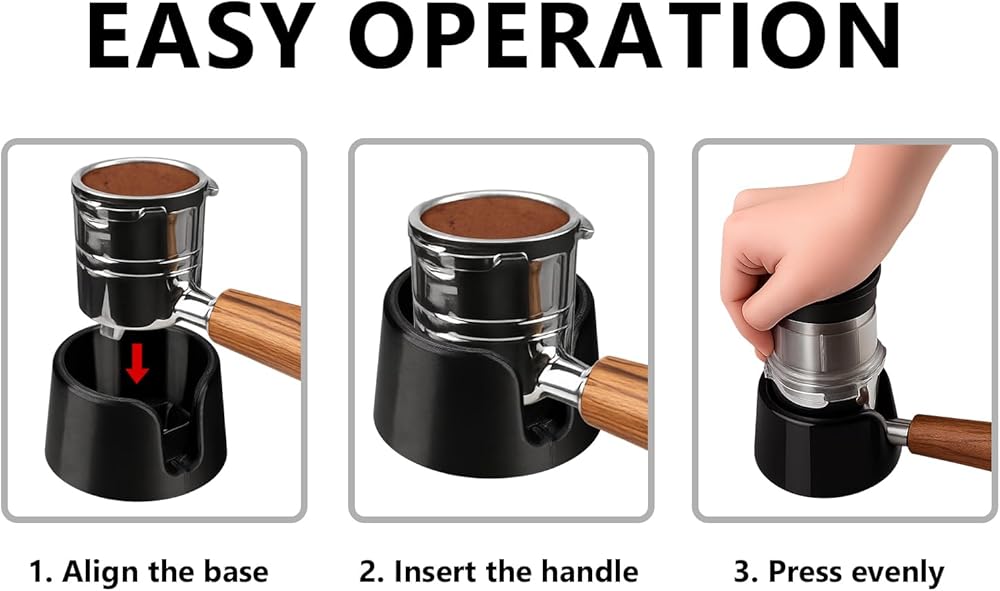 EASY OPERATION

1. Align the base

2. Insert the handle

3. Press evenly