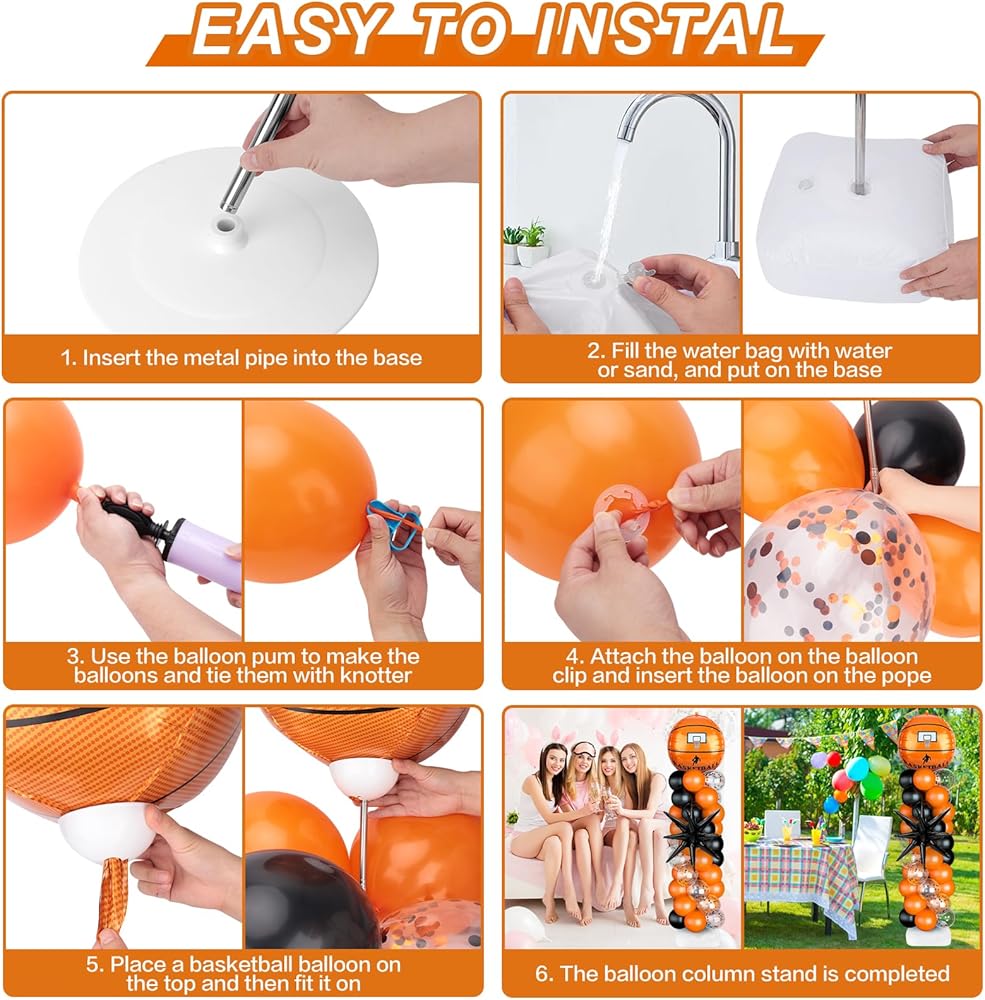 EASY TO INSTAL

1. Insert the metal pipe into the base

2. Fill the water bag with water or sand, and put on the base

3. Use the balloon pum to make the balloons and tie them with knotter

4. Attach the balloon on the balloon clip and insert the balloon on the pope

5. Place a basketball balloon on the top and then fit it on

6. The balloon column stand is completed