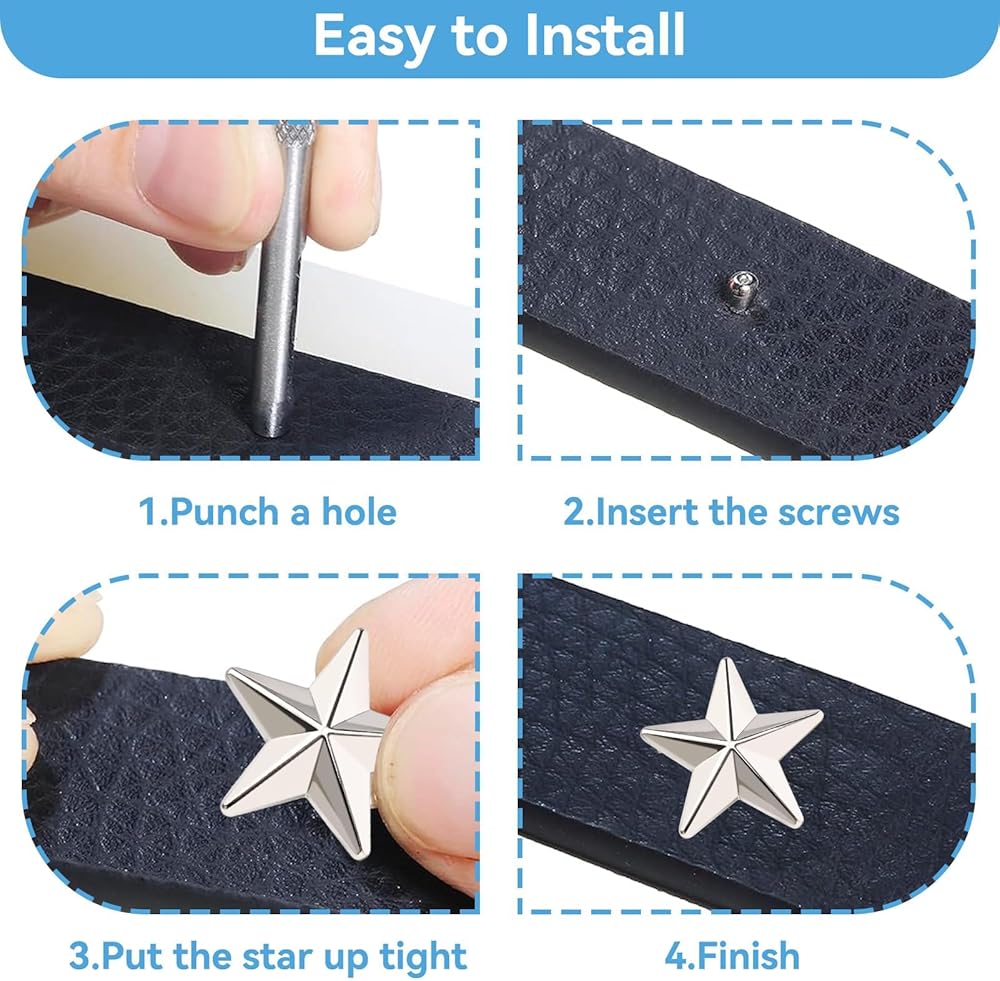 Easy to Install

1.Punch a hole

2.Insert the screws

3.Put the star up tight

4.Finish