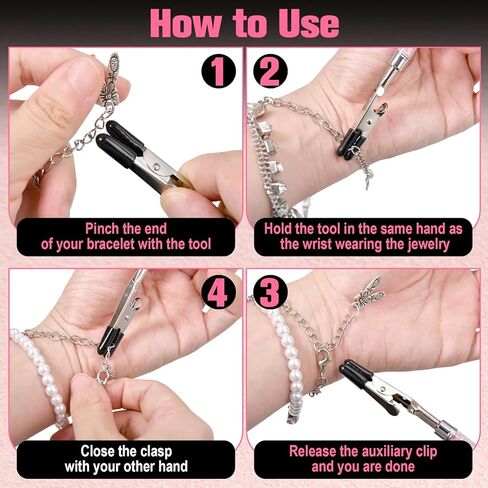 How to Use

1

Pinch the end of your bracelet with the tool

2

Hold the tool in the same hand as the wrist wearing the jewelry

4

Close the clasp with your other hand

3

Release the auxiliary clip and you are done