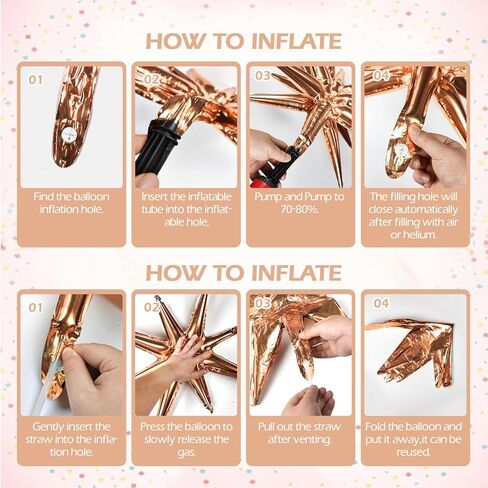 HOW TO INFLATE

01
Find the balloon inflation hole.

02
Insert the inflatable tube into the inflatable hole.

03
Pump and Pump to 70-80%.

04
The filling hole will close automatically after filling with air or helium.

HOW TO INFLATE

01
Gently insert the straw into the inflation hole.

02
Press the balloon to slowly release the gas.

03
Pull out the straw after venting.

04
Fold the balloon and put it away,it can be reused.