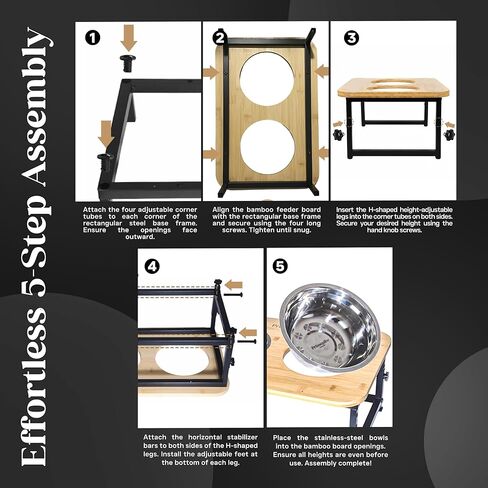 Effortless 5-Step Assembly

1

Attach the four adjustable corner tubes to each corner of the rectangular steel base frame. Ensure the openings face outward.

2

Align the bamboo feeder board with the rectangular base frame and secure using the four long screws. Tighten until snug.

3

Insert the H-shaped height-adjustable legs into the corner tubes on both sides. Secure your desired height using the hand knob screws.

4

Attach the horizontal stabilizer bars to both sides of the H-shaped legs. Install the adjustable feet at the bottom of each leg.

5

Place the stainless-steel bowls into the bamboo board openings. Ensure all heights are even before use. Assembly complete!