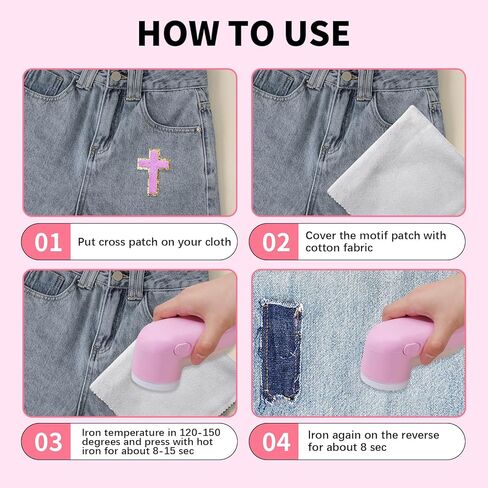 HOW TO USE

01 Put cross patch on your cloth

02 Cover the motif patch with cotton fabric

03 Iron temperature in 120-150 degrees and press with hot iron for about 8-15 sec

04 Iron again on the reverse for about 8 sec