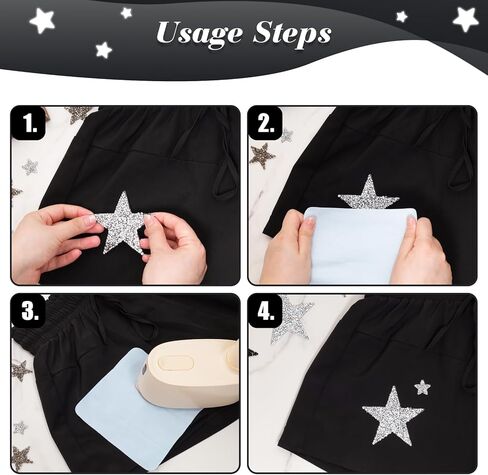 Usage Steps

1.

2.

3.

4.