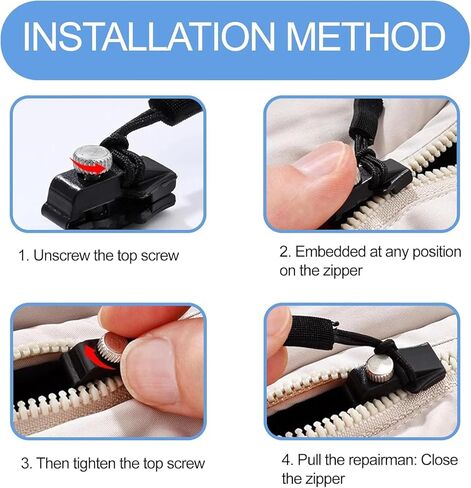 INSTALLATION METHOD

1. Unscrew the top screw

2. Embedded at any position on the zipper

3. Then tighten the top screw

4. Pull the repairman: Close the zipper