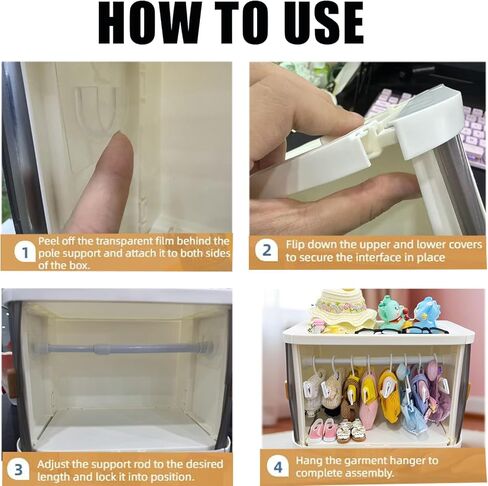 HOW TO USE

1 Peel off the transparent film behind the pole support and attach it to both sides of the box.

2 Flip down the upper and lower covers to secure the interface in place

3 Adjust the support rod to the desired length and lock it into position.

4 Hang the garment hanger to complete assembly.