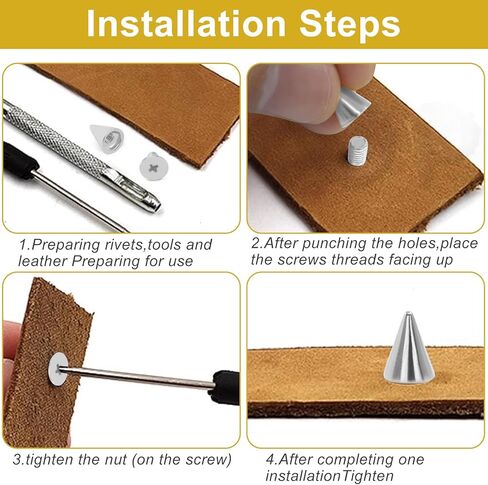 Installation Steps

1.Preparing rivets,tools and leather Preparing for use

2.After punching the holes,place the screws threads facing up

3.tighten the nut (on the screw)

4.After completing one installationTighten