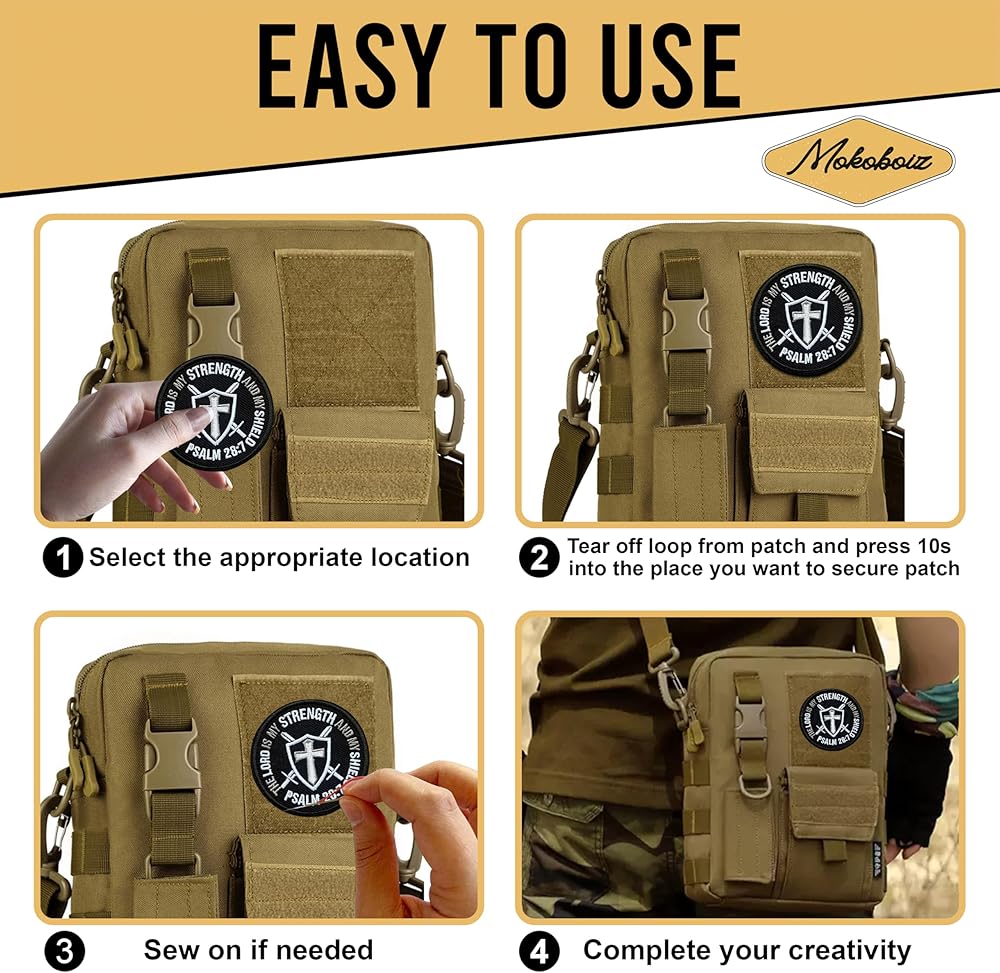 EASY TO USE

Mokoboiz

THE LORD IS MY STRENGTH AND MY SHIELD PSALM 28:7

1 Select the appropriate location

THE LORD IS MY STRENGTH AND MY SHIELD PSALM 28:7

2 Tear off loop from patch and press 10s into the place you want to secure patch

THE LORD IS MY STRENGTH AND MY SHIELD PSALM 28:7

3 Sew on if needed

THE LORD IS MY STRENGTH AND MY SHIELD PSALM 28:7

4 Complete your creativity