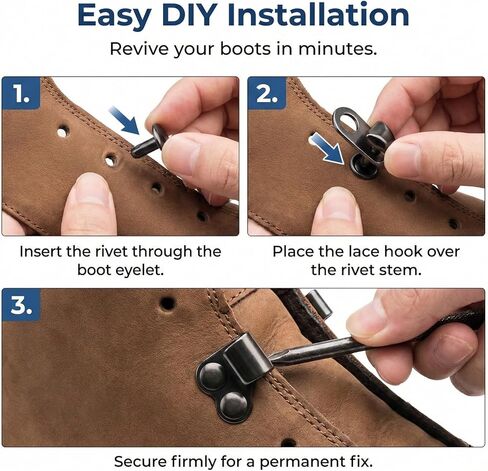 Easy DIY Installation

Revive your boots in minutes.

1.

Insert the rivet through the boot eyelet.

2.

Place the lace hook over the rivet stem.

3.

Secure firmly for a permanent fix.