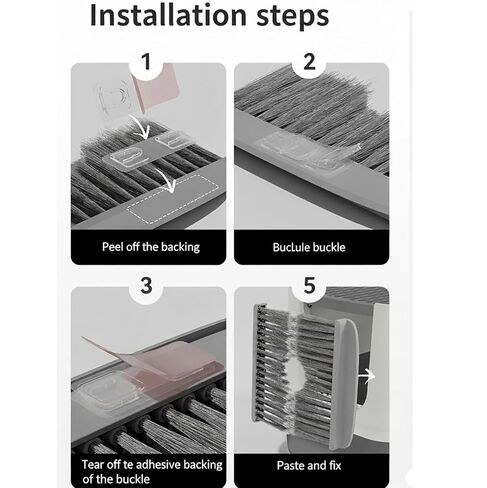 Installation steps

1

Peel off the backing

2

Buclule buckle

3

Tear off te adhesive backing of the buckle

5

Paste and fix