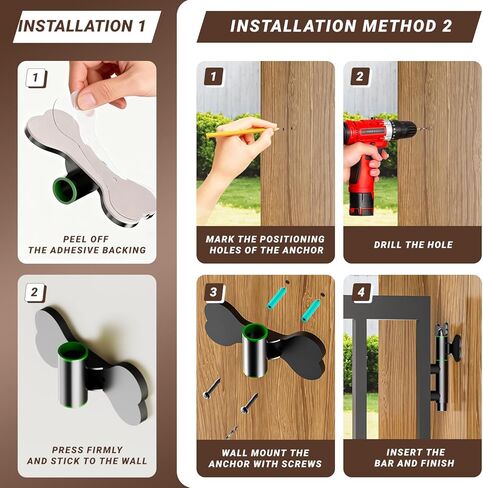 INSTALLATION 1

1

PEEL OFF THE ADHESIVE BACKING

2

PRESS FIRMLY AND STICK TO THE WALL

INSTALLATION METHOD 2

1

MARK THE POSITIONING HOLES OF THE ANCHOR

2

DRILL THE HOLE

3

WALL MOUNT THE ANCHOR WITH SCREWS

4

INSERT THE BAR AND FINISH