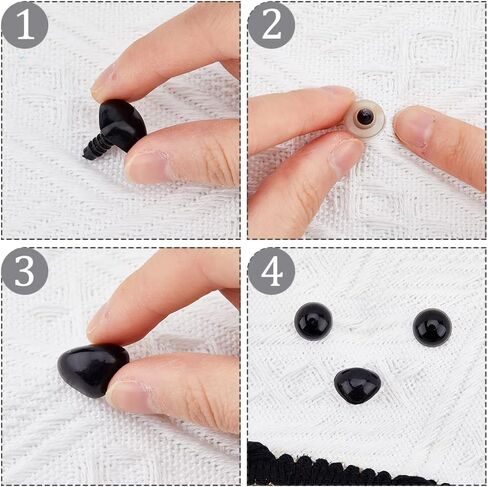 1
2
3
4