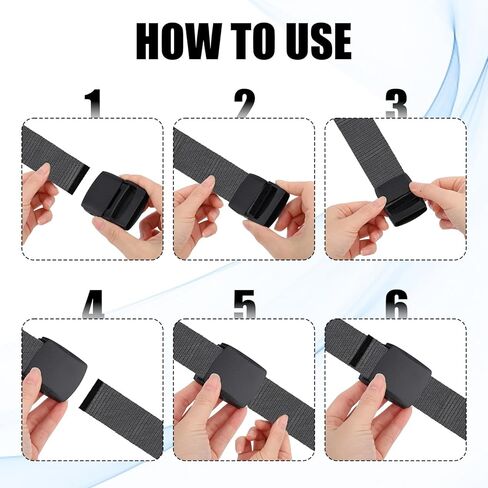 HOW TO USE

1

2

3

4

5

6