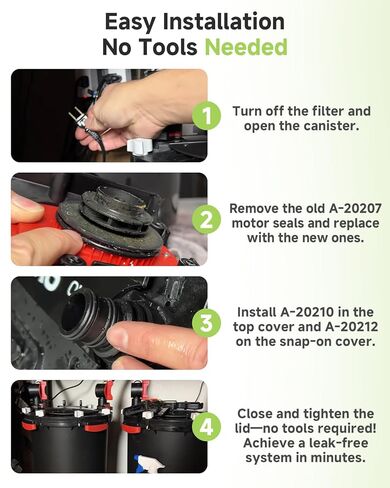 Easy Installation
No Tools Needed

1
Turn off the filter and open the canister.

2
Remove the old A-20207 motor seals and replace with the new ones.

3
Install A-20210 in the top cover and A-20212 on the snap-on cover.

4
Close and tighten the lid—no tools required! Achieve a leak-free system in minutes.